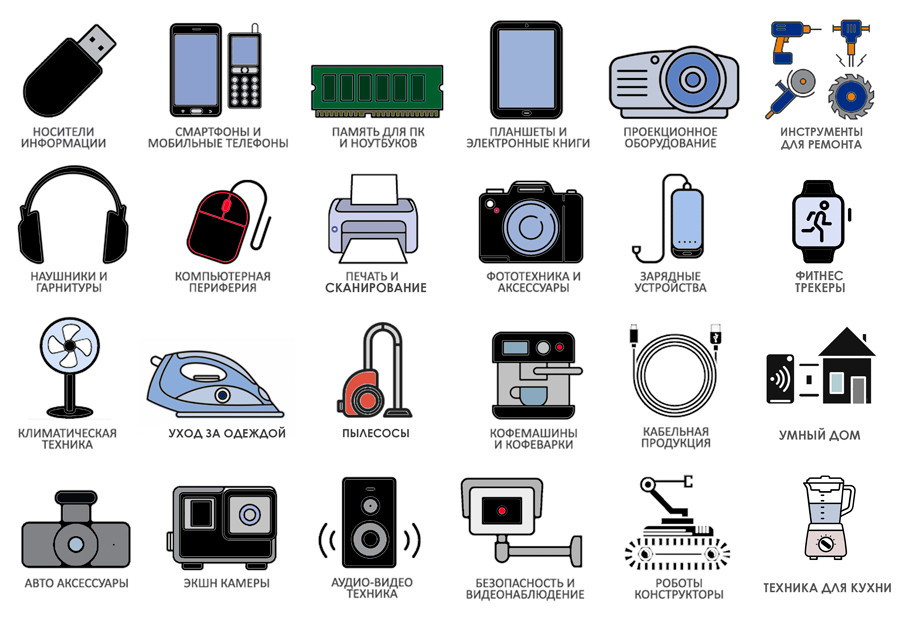 НОСИТЕЛИ ИНФОРМАЦИИ

СМАРТФОНЫ И МОБИЛЬНЫЕ ТЕЛЕФОНЫ

ПАМЯТЬ ДЛЯ ПК И НОУТБУКОВ

ПЛАНШЕТЫ И ЭЛЕКТРОННЫЕ КНИГИ

ПРОЕКЦИОННОЕ ОБОРУДОВАНИЕ

ИНСТРУМЕНТЫ ДЛЯ РЕМОНТА

НАУШНИКИ И ГАРНИТУРЫ

КОМПЬЮТЕРНАЯ ПЕРИФЕРИЯ

ПЕЧАТЬ И СКАНИРОВАНИЕ

ФОТОТЕХНИКА И АКСЕССУАРЫ

ЗАРЯДНЫЕ УСТРОЙСТВА

ФИТНЕС ТРЕКЕРЫ

КЛИМАТИЧЕСКАЯ ТЕХНИКА

УХОД ЗА ОДЕЖДОЙ

ПЫЛЕСОСЫ

КОФЕМАШИНЫ И КОФЕВАРКИ

КАБЕЛЬНАЯ ПРОДУКЦИЯ

УМНЫЙ ДОМ

АВТО АКСЕССУАРЫ

ЭКШН КАМЕРЫ

АУДИО-ВИДЕО ТЕХНИКА

БЕЗОПАСНОСТЬ И ВИДЕОНАБЛЮДЕНИЕ

РОБОТЫ КОНСТРУКТОРЫ

ТЕХНИКА ДЛЯ КУХНИ